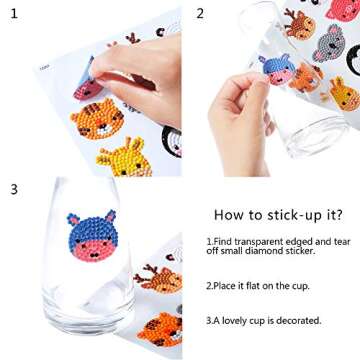 1

2

3

How to stick-up it?

1.Find transparent edged and tear off small diamond sticker.

2.Place it flat on the cup.

3.A lovely cup is decorated.