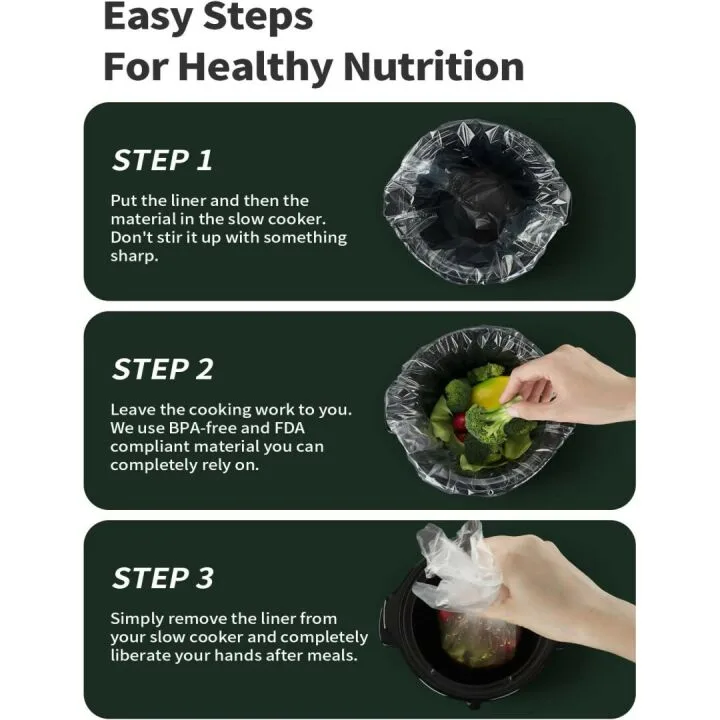 Easy Steps
For Healthy Nutrition

STEP 1

Put the liner and then the material in the slow cooker. Don't stir it up with something sharp.

STEP 2

Leave the cooking work to you. We use BPA-free and FDA compliant material you can completely rely on.

STEP 3

Simply remove the liner from your slow cooker and completely liberate your hands after meals.