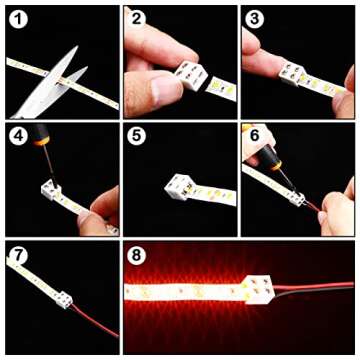 1
2
3
4
5
6
7
8