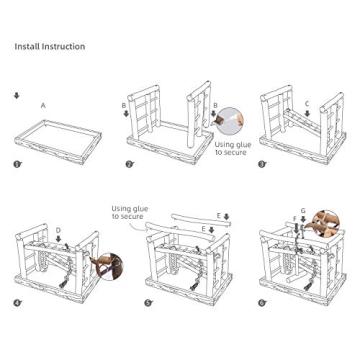 Install Instruction

A

1

B

B

Using glue to secure

2

C

3

D

4

Using glue to secure

E

E

5

F

G

6