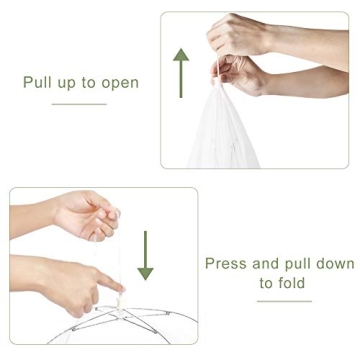 Pull up to open

Press and pull down to fold