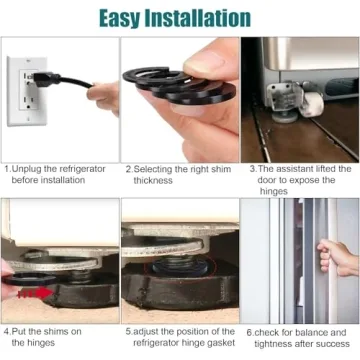 Easy Installation

1.Unplug the refrigerator before installation

2.Selecting the right shim thickness

3.The assistant lifted the door to expose the hinges

4.Put the shims on the hinges

5.adjust the position of the refrigerator hinge gasket

6.check for balance and tightness after success