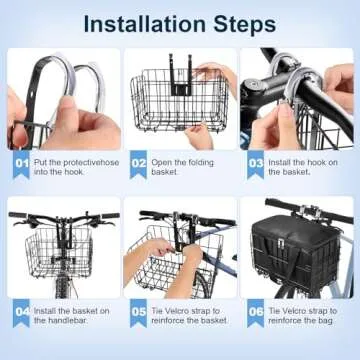 Installation Steps

01 Put the protectivehose into the hook.

02 Open the folding basket.

03 Install the hook on the basket.

04 Install the basket on the handlebar.

05 Tie Velcro strap to reinforce the basket.

06 Tie Velcro strap to reinforce the bag.