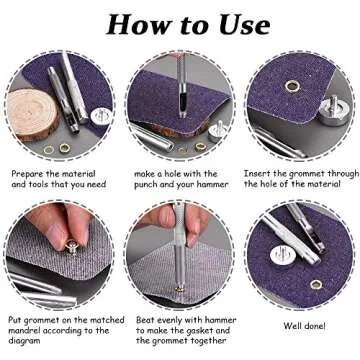 How to Use

Prepare the material and tools that you need

make a hole with the punch and your hammer

Insert the grommet through the hole of the material

Put grommet on the matched mandrel according to the diagram

Beat evenly with hammer to make the gasket and the grommet together

Well done!