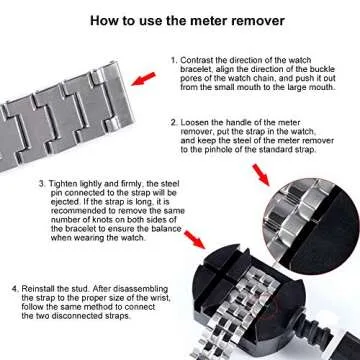 How to use the meter remover

1. Contrast the direction of the watch bracelet, align the direction of the buckle pores of the watch chain, and push it out from the small mouth to the large mouth.

2. Loosen the handle of the meter remover, put the strap in the watch, and keep the steel of the meter remover to the pinhole of the standard strap.

3. Tighten lightly and firmly, the steel pin connected to the strap will be ejected. If the strap is long, it is recommended to remove the same number of knots on both sides of the bracelet to ensure the balance when wearing the watch.

4. Reinstall the stud. After disassembling the strap to the proper size of the wrist, follow the same method to connect the two disconnected straps.