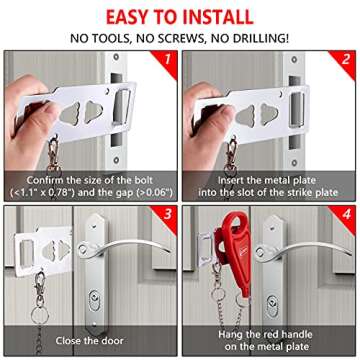 EASY TO INSTALL
NO TOOLS, NO SCREWS, NO DRILLING!

1
Confirm the size of the bolt (<1.1" x 0.78") and the gap (>0.06")

2
Insert the metal plate into the slot of the strike plate

3
Close the door

4
Hang the red handle on the metal plate