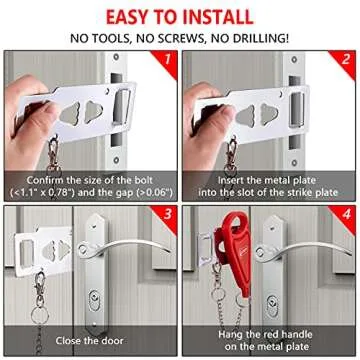 EASY TO INSTALL
NO TOOLS, NO SCREWS, NO DRILLING!

1
Confirm the size of the bolt (<1.1" x 0.78") and the gap (>0.06")

2
Insert the metal plate into the slot of the strike plate

3
Close the door

4
Hang the red handle on the metal plate