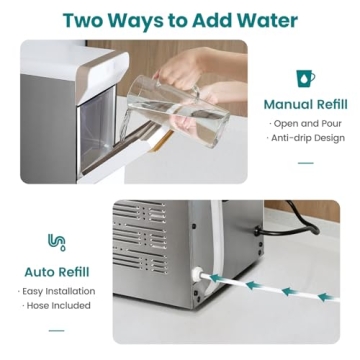 Two Ways to Add Water

Manual Refill
· Open and Pour
· Anti-drip Design

Auto Refill
· Easy Installation
· Hose Included