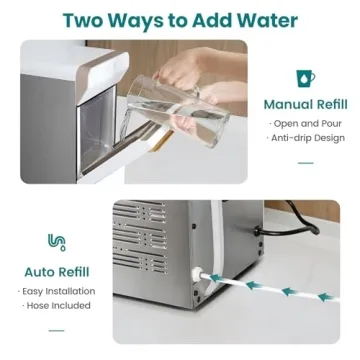 Two Ways to Add Water

Manual Refill
· Open and Pour
· Anti-drip Design

Auto Refill
· Easy Installation
· Hose Included