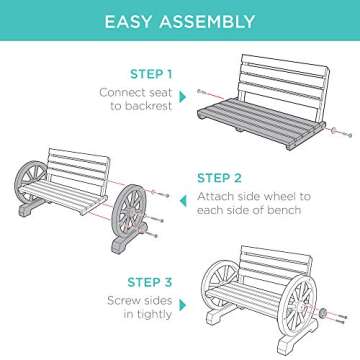 EASY ASSEMBLY

STEP 1
Connect seat to backrest

STEP 2
Attach side wheel to each side of bench

STEP 3
Screw sides in tightly