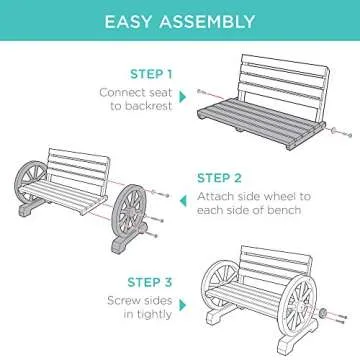 EASY ASSEMBLY

STEP 1
Connect seat to backrest

STEP 2
Attach side wheel to each side of bench

STEP 3
Screw sides in tightly