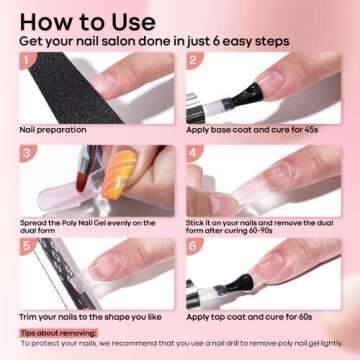 How to Use

Get your nail salon done in just 6 easy steps

1

Nail preparation

2

Apply base coat and cure for 45s

3

Spread the Poly Nail Gel evenly on the dual form

4

Stick it on your nails and remove the dual form after curing 60-90s

5

Trim your nails to the shape you like

6

Apply top coat and cure for 60s

Tips about removing:

To protect your nails, we recommend that you use a nail drill to remove poly nail gel lightly.