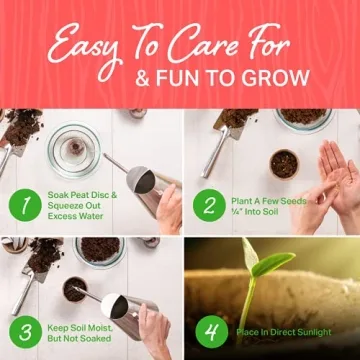 Easy To Care For
& FUN TO GROW

1 Soak Peat Disc & Squeeze Out Excess Water

2 Plant A Few Seeds ¼" Into Soil

3 Keep Soil Moist, But Not Soaked

4 Place In Direct Sunlight