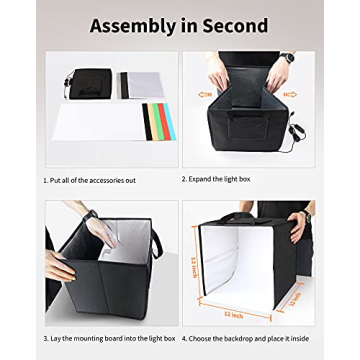 Assembly in Second

1. Put all of the accessories out

2. Expand the light box

3. Lay the mounting board into the light box

12 inch
12 inch
12 inch

4. Choose the backdrop and place it inside