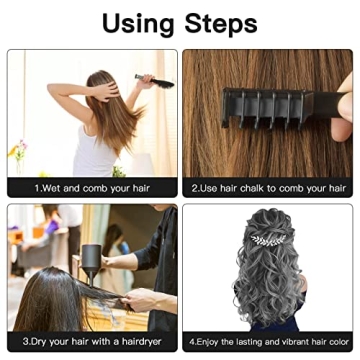 Using Steps

1.Wet and comb your hair

2.Use hair chalk to comb your hair

3.Dry your hair with a hairdryer

4.Enjoy the lasting and vibrant hair color