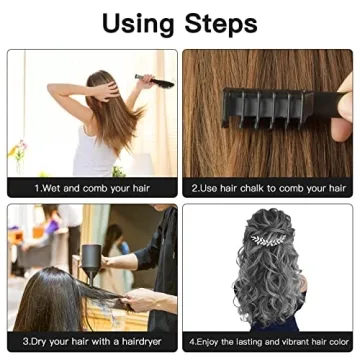 Using Steps

1.Wet and comb your hair

2.Use hair chalk to comb your hair

3.Dry your hair with a hairdryer

4.Enjoy the lasting and vibrant hair color