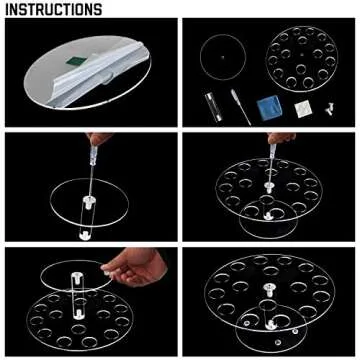 INSTRUCTIONS