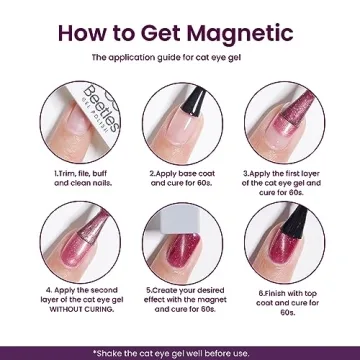 How to Get Magnetic

The application guide for cat eye gel

Beetles
GEL POLISH

1.Trim, file, buff and clean nails.

2.Apply base coat and cure for 60s.

3.Apply the first layer of the cat eye gel and cure for 60s.

4. Apply the second layer of the cat eye gel WITHOUT CURING.

5.Create your desired effect with the magnet and cure for 60s.

6.Finish with top coat and cure for 60s.

*Shake the cat eye gel well before use.