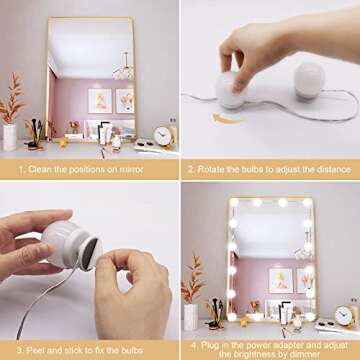 1. Clean the positions on mirror

2. Rotate the bulbs to adjust the distance

3. Peel and stick to fix the bulbs

4. Plug in the power adapter and adjust the brightness by dimmer