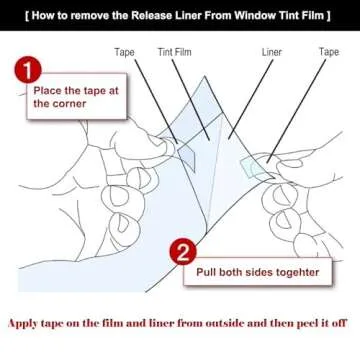 [ How to remove the Release Liner From Window Tint Film ]

Tape
Tint Film
Liner
Tape

1
Place the tape at the corner

2
Pull both sides togehter

Apply tape on the film and liner from outside and then peel it off