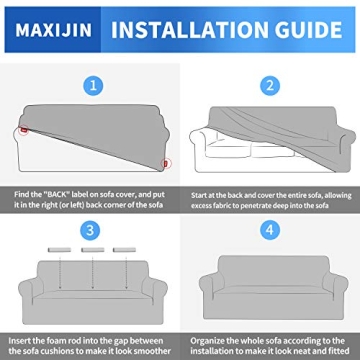 MAXIJIN INSTALLATION GUIDE

1

Find the "BACK" label on sofa cover, and put it in the right (or left) back corner of the sofa

2

Start at the back and cover the entire sofa, allowing excess fabric to penetrate deep into the sofa

3

Insert the foam rod into the gap between the sofa cushions to make it look smoother

4

Organize the whole sofa according to the installation to make it look neat and fitted