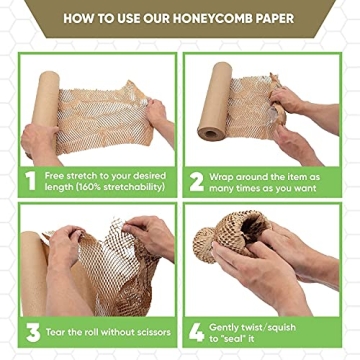 HOW TO USE OUR HONEYCOMB PAPER

1 Free stretch to your desired length (160% stretchability)

2 Wrap around the item as many times as you want

3 Tear the roll without scissors

4 Gently twist/squish to "seal" it