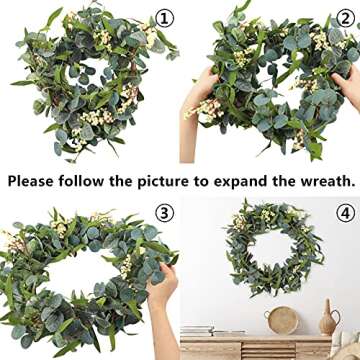 ①

②

Please follow the picture to expand the wreath.

③

④