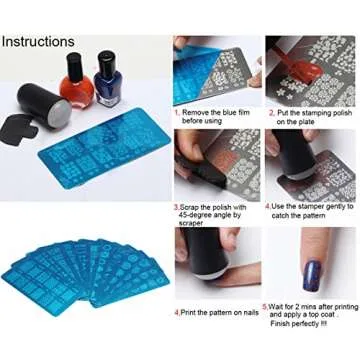 Instructions

1. Remove the blue film before using

2. Put the stamping polish on the plate

3.Scrap the polish with 45-degree angle by scraper

4.Use the stamper gently to catch the pattern

4.Print the pattern on nails

5.Wait for 2 mins after printing and apply a top coat . Finish perfectly !!!