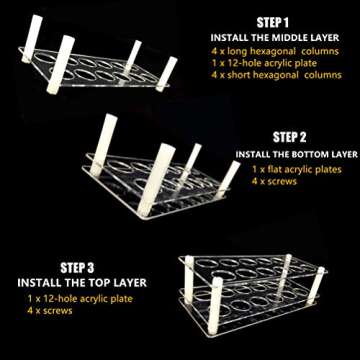 STEP 1
INSTALL THE MIDDLE LAYER
4 x long hexagonal columns
1 x 12-hole acrylic plate
4 x short hexagonal columns

STEP 2
INSTALL THE BOTTOM LAYER
1 x flat acrylic plates
4 x screws

STEP 3
INSTALL THE TOP LAYER
1 x 12-hole acrylic plate
4 x screws