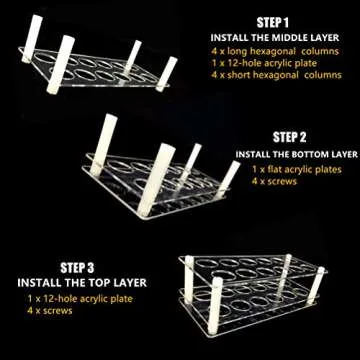 STEP 1
INSTALL THE MIDDLE LAYER
4 x long hexagonal columns
1 x 12-hole acrylic plate
4 x short hexagonal columns

STEP 2
INSTALL THE BOTTOM LAYER
1 x flat acrylic plates
4 x screws

STEP 3
INSTALL THE TOP LAYER
1 x 12-hole acrylic plate
4 x screws