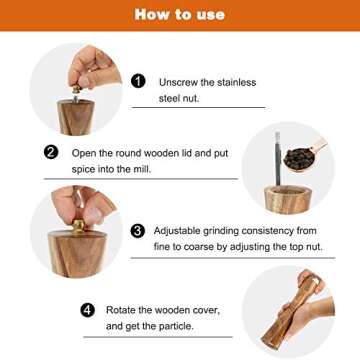 How to use

1 Unscrew the stainless steel nut.

2 Open the round wooden lid and put spice into the mill.

3 Adjustable grinding consistency from fine to coarse by adjusting the top nut.

4 Rotate the wooden cover, and get the particle.