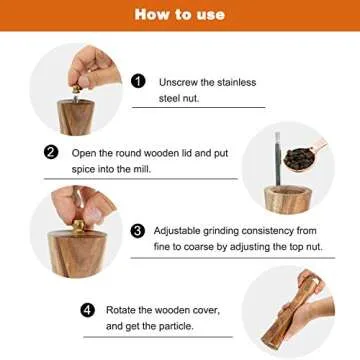 How to use

1 Unscrew the stainless steel nut.

2 Open the round wooden lid and put spice into the mill.

3 Adjustable grinding consistency from fine to coarse by adjusting the top nut.

4 Rotate the wooden cover, and get the particle.