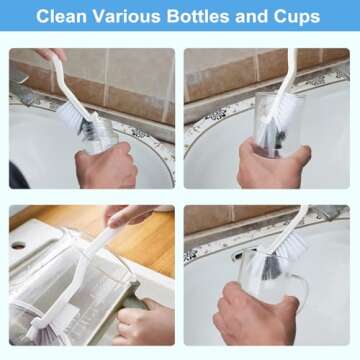 Clean Various Bottles and Cups