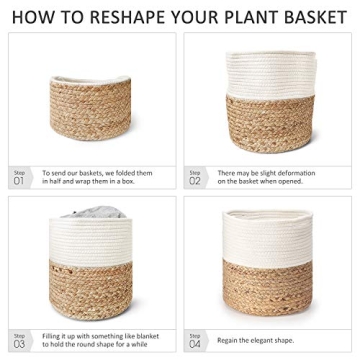 HOW TO RESHAPE YOUR PLANT BASKET

Step
01
To send our baskets, we folded them in half and wrap them in a box.

Step
02
There may be slight deformation on the basket when opened.

Step
03
Filling it up with something like blanket to hold the round shape for a while

Step
04
Regain the elegant shape.