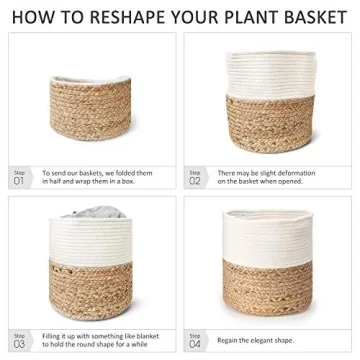 HOW TO RESHAPE YOUR PLANT BASKET

Step
01
To send our baskets, we folded them in half and wrap them in a box.

Step
02
There may be slight deformation on the basket when opened.

Step
03
Filling it up with something like blanket to hold the round shape for a while

Step
04
Regain the elegant shape.