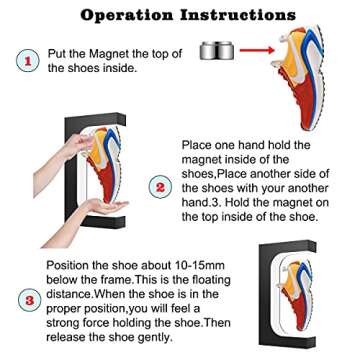 Operation Instructions

1 Put the Magnet the top of the shoes inside.

2 Place one hand hold the magnet inside of the shoes,Place another side of the shoes with your another hand.3. Hold the magnet on the top inside of the shoe.

3 Position the shoe about 10-15mm below the frame.This is the floating distance.When the shoe is in the proper position,you will feel a strong force holding the shoe.Then release the shoe gently.