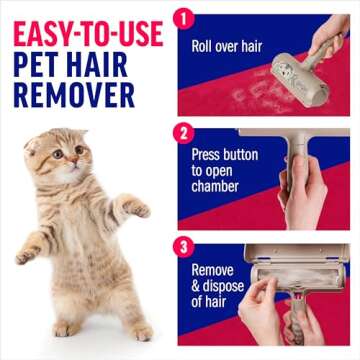 EASY-TO-USE
PET HAIR
REMOVER

1
Roll over hair

2
Press button to open chamber

3
Remove & dispose of hair