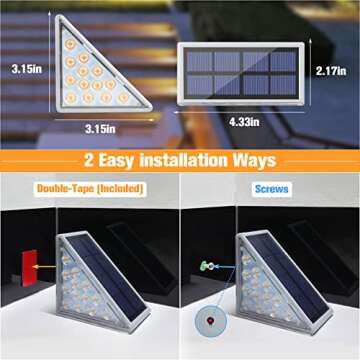 3.15in

3.15in

2.17in

4.33in

2 Easy installation Ways

Double-Tape (Included)

Screws