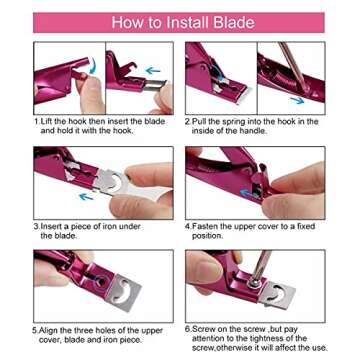 How to Install Blade

1.Lift the hook then insert the blade and hold it with the hook.

2.Pull the spring into the hook in the inside of the handle.

3.Insert a piece of iron under the blade.

4.Fasten the upper cover to a fixed position.

5.Align the three holes of the upper cover, blade and iron piece.

6.Screw on the screw ,but pay attention to the tightness of the screw,otherwise it will affect the use.