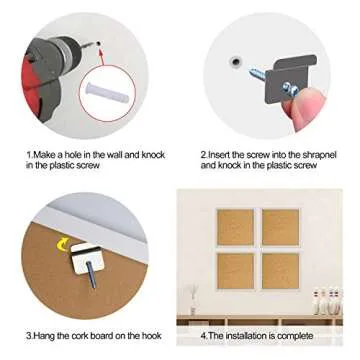 1.Make a hole in the wall and knock in the plastic screw

2.Insert the screw into the shrapnel and knock in the plastic screw

3.Hang the cork board on the hook

4.The installation is complete