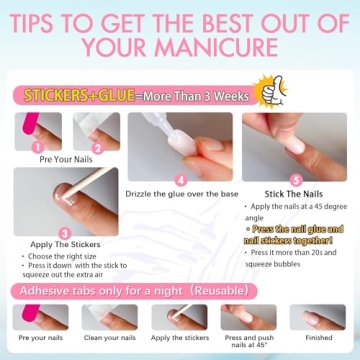 TIPS TO GET THE BEST OUT OF YOUR MANICURE

STICKERS+GLUE=More Than 3 Weeks

1 2
Pre Your Nails

3
Apply The Stickers
• Choose the right size
• Press it down with the stick to squeeze out the extra air

4
Drizzle the glue over the base

5
Stick The Nails
• Apply the nails at a 45 degree angle
• Press the nail glue and nail stickers together!
• Press it more than 20s and squeeze bubbles

Adhesive tabs only for a night (Reusable)

Pre your nails

Clean your nails

Apply the stickers

Press and push nails at 45°

Finished