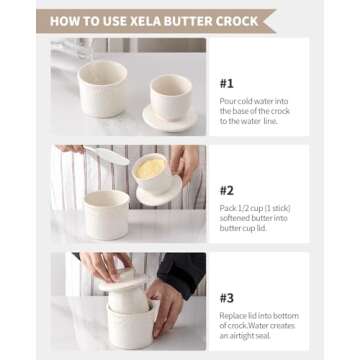 HOW TO USE XELA BUTTER CROCK

#1

Pour cold water into the base of the crock to the water line.

#2

Pack 1/2 cup (1 stick) softened butter into butter cup lid.

#3

Replace lid into bottom of crock.Water creates an airtight seal.