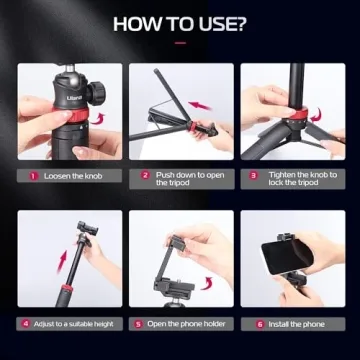 HOW TO USE?

Ulanzi

1 Loosen the knob

2 Push down to open the tripod

3 Tighten the knob to lock the tripod

4 Adjust to a suitable height

5 Open the phone holder

6 Install the phone