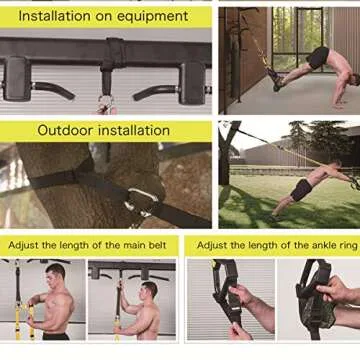 Installation on equipment

Outdoor installation

Adjust the length of the main belt

Adjust the length of the ankle ring