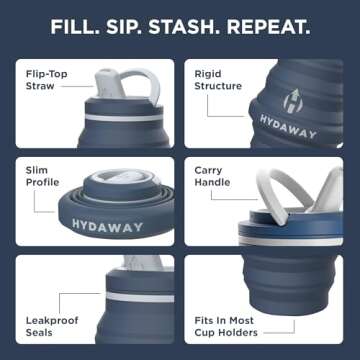 FILL. SIP. STASH. REPEAT.

Flip-Top Straw

Rigid Structure

HYDAWAY

Slim Profile

HYDAWAY

Carry Handle

Leakproof Seals

Fits In Most Cup Holders