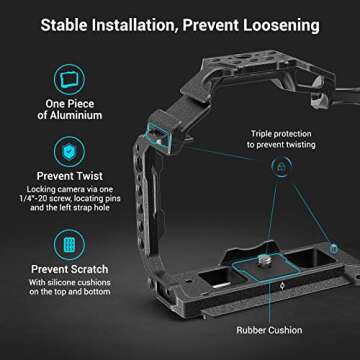 Stable Installation, Prevent Loosening

One Piece of Aluminium

Prevent Twist

Locking camera via one 1/4"-20 screw, locating pins and the left strap hole

Prevent Scratch

With silicone cushions on the top and bottom

Triple protection to prevent twisting

Rubber Cushion