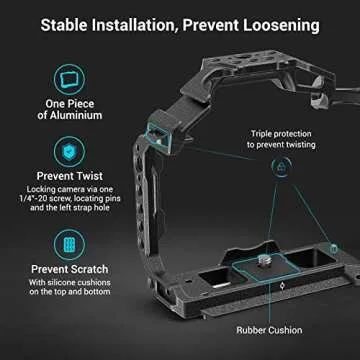 Stable Installation, Prevent Loosening

One Piece of Aluminium

Prevent Twist
Locking camera via one 1/4"-20 screw, locating pins and the left strap hole

Prevent Scratch
With silicone cushions on the top and bottom

Triple protection to prevent twisting

Rubber Cushion