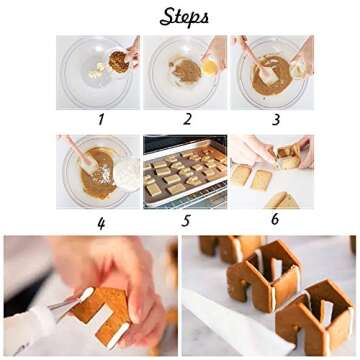 Steps

1

2

3

4

5

6