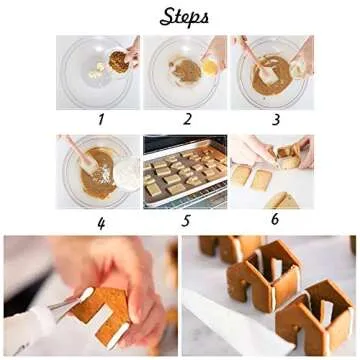 Steps

1

2

3

4

5

6