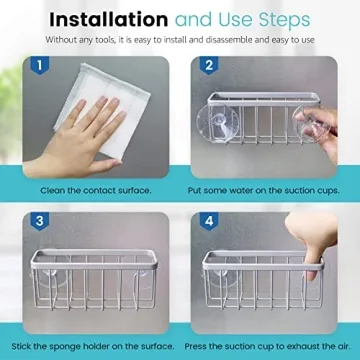 Installation and Use Steps

Without any tools, it is easy to install and disassemble and easy to use

1

Clean the contact surface.

2

Put some water on the suction cups.

3

Stick the sponge holder on the surface.

4

Press the suction cup to exhaust the air.